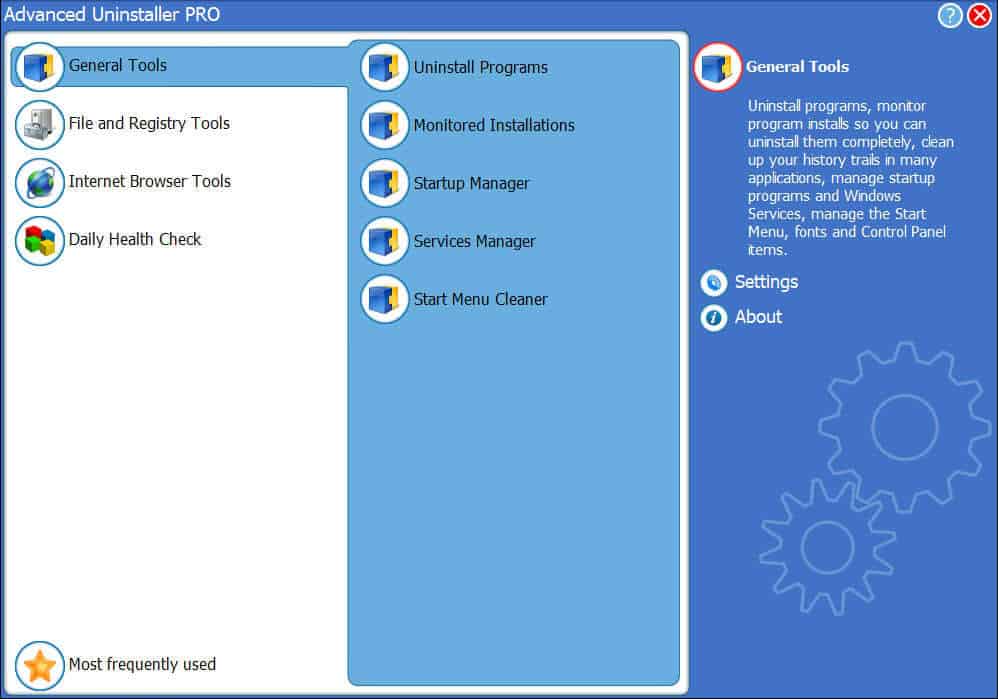 Advanced Uninstaller PRO

General Tools

File and Registry Tools

Internet Browser Tools

Daily Health Check

Most frequently used

Uninstall Programs

Monitored Installations

Startup Manager

Services Manager

Start Menu Cleaner

General Tools

Uninstall programs, monitor program installs so you can uninstall them completely, clean up your history trails in many applications, manage startup programs and Windows Services, manage the Start Menu, fonts and Control Panel items.

Settings

About