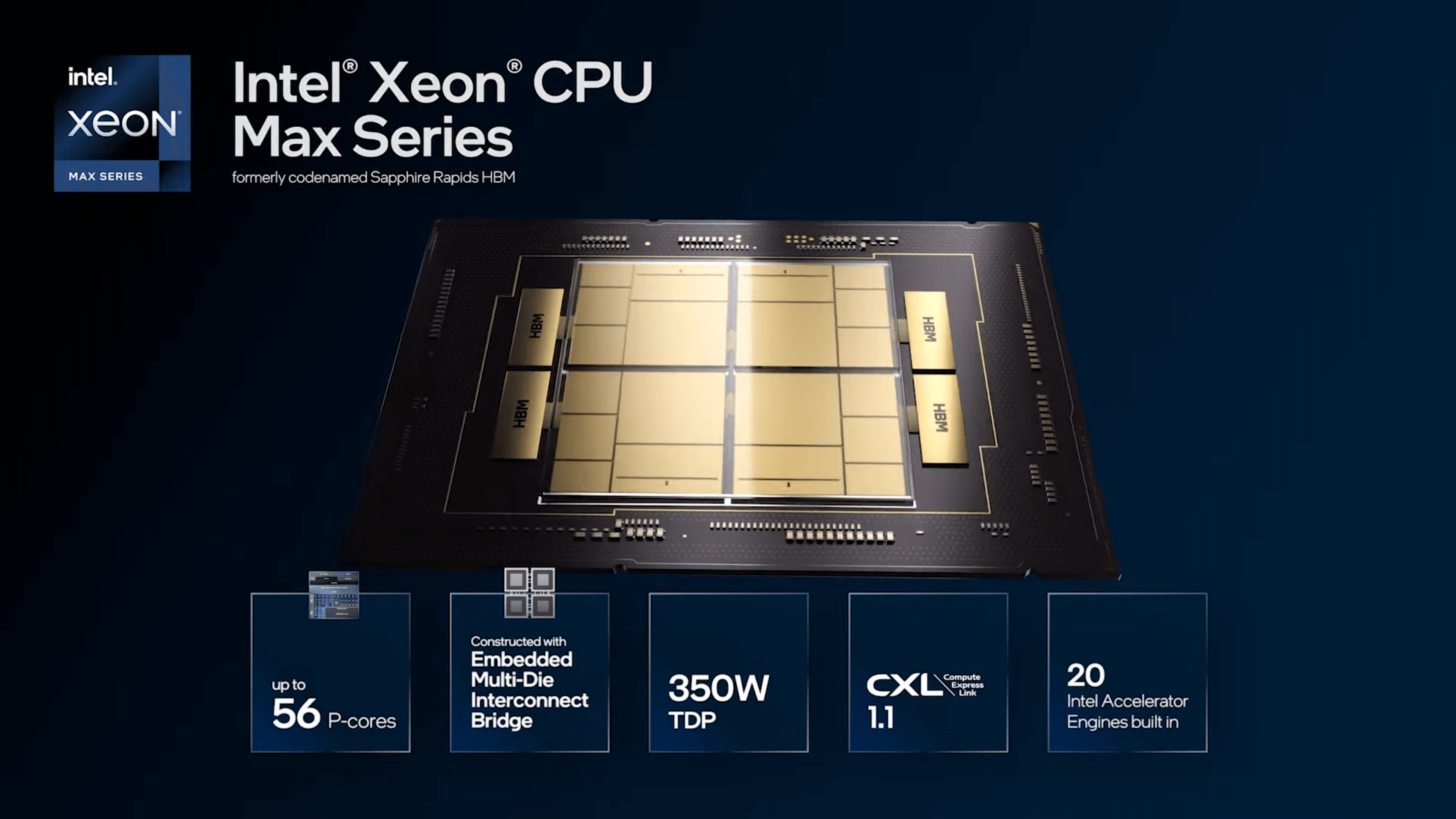 intel.
XEON
MAX SERIES

Intel® Xeon® CPU Max Series
formerly codenamed Sapphire Rapids HBM

HBM
HBM
HBM
HBM

up to
56 P-cores

Constructed with
Embedded Multi-Die Interconnect Bridge

350W
TDP

CXL Compute Express Link
1.1

20
Intel Accelerator Engines built in