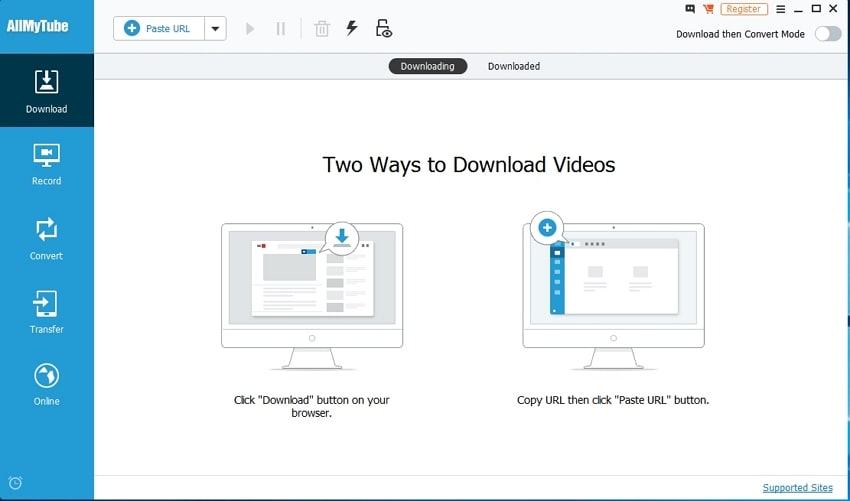 AllMyTube

Paste URL

Register

Download then Convert Mode

Download

Record

Convert

Transfer

Online

Downloading Downloaded

Two Ways to Download Videos

Click "Download" button on your browser.

Copy URL then click "Paste URL" button.

Supported Sites